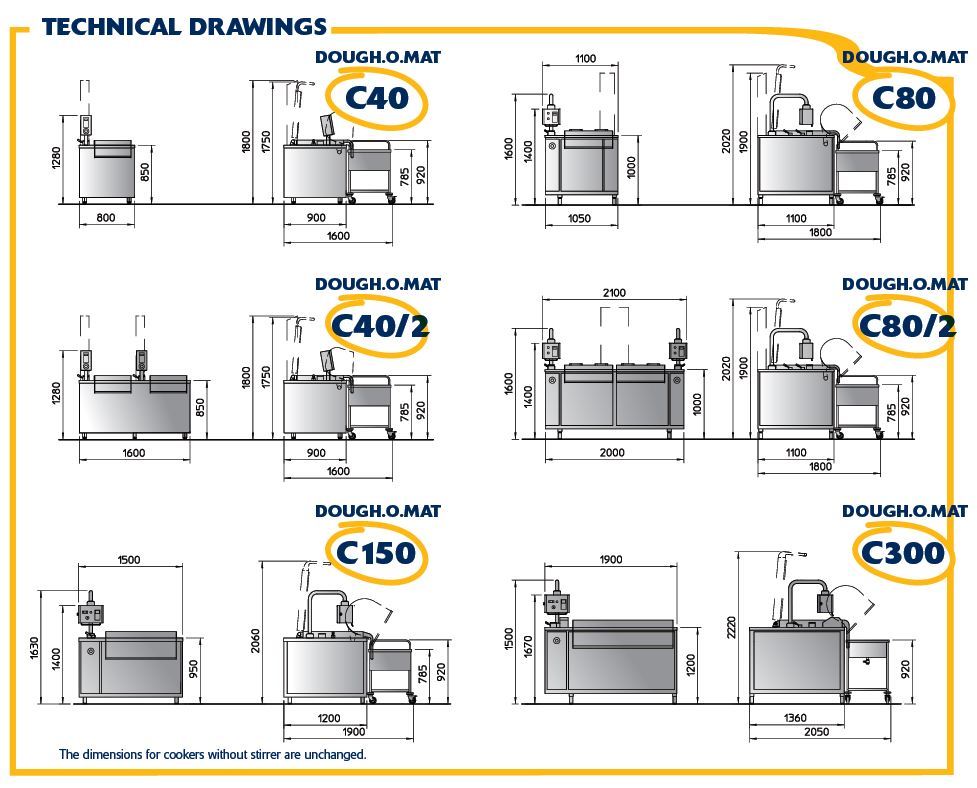 TECHNICAL DRAWINGS

DOUGH.O.MAT
C40

1280
850
800
1800
1750
785
920
900
1600

DOUGH.O.MAT
C80

1100
1600
1400
1000
1050
2020
1900
785
920
1100
1800

DOUGH.O.MAT
C40/2

1280
850
1600
1800
1750
785
920
900
1600

DOUGH.O.MAT
C80/2

2100
1600
1400
1000
2000
2020
1900
785
920
1100
1800

DOUGH.O.MAT
C150

1500
1630
1400
950
2060
785
920
1200
1900

DOUGH.O.MAT
C300

1900
1500
1670
1200
2220
920
1360
2050

The dimensions for cookers without stirrer are unchanged.